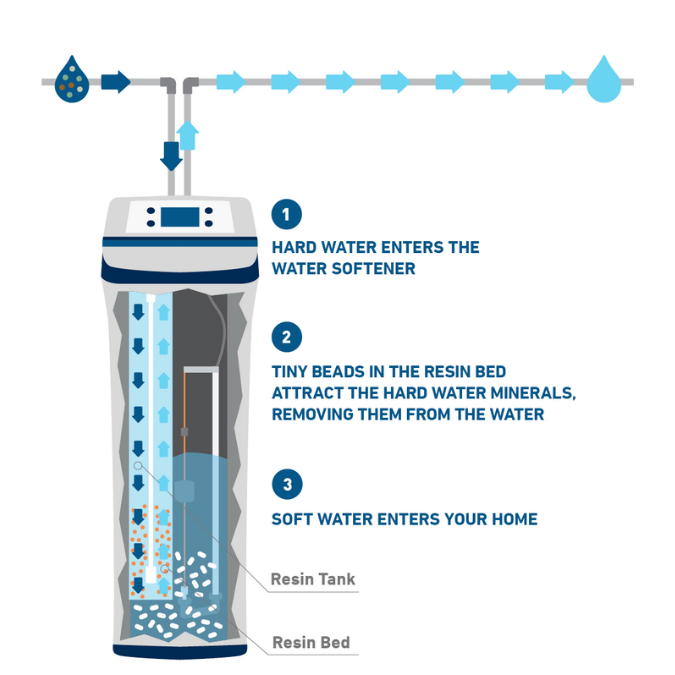 1

HARD WATER ENTERS THE WATER SOFTENER

2

TINY BEADS IN THE RESIN BED ATTRACT THE HARD WATER MINERALS, REMOVING THEM FROM THE WATER

3

SOFT WATER ENTERS YOUR HOME

Resin Tank

Resin Bed