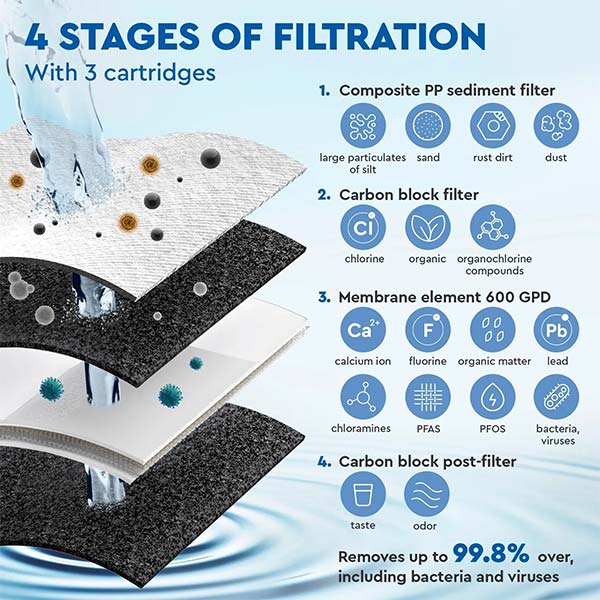 4 STAGES OF FILTRATION
With 3 cartridges

1. Composite PP sediment filter
large particulates of silt
sand
rust dirt
dust

2. Carbon block filter
Cl
chlorine
organic
organochlorine compounds

3. Membrane element 600 GPD
$Ca^{2+}$
calcium ion
F
fluorine
organic matter
Pb
lead
chloramines
PFAS
PFOS
bacteria, viruses

4. Carbon block post-filter
taste
odor

Removes up to 99.8% over, including bacteria and viruses